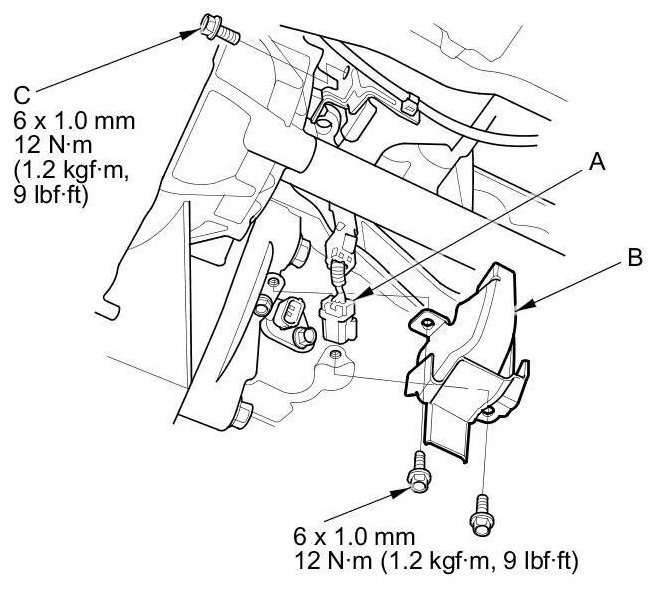 C
6 x 1.0 mm
12 N·m
(1.2 kgf·m,
9 lbf·ft)

A

B

6 x 1.0 mm
12 N·m (1.2 kgf·m, 9 lbf·ft)