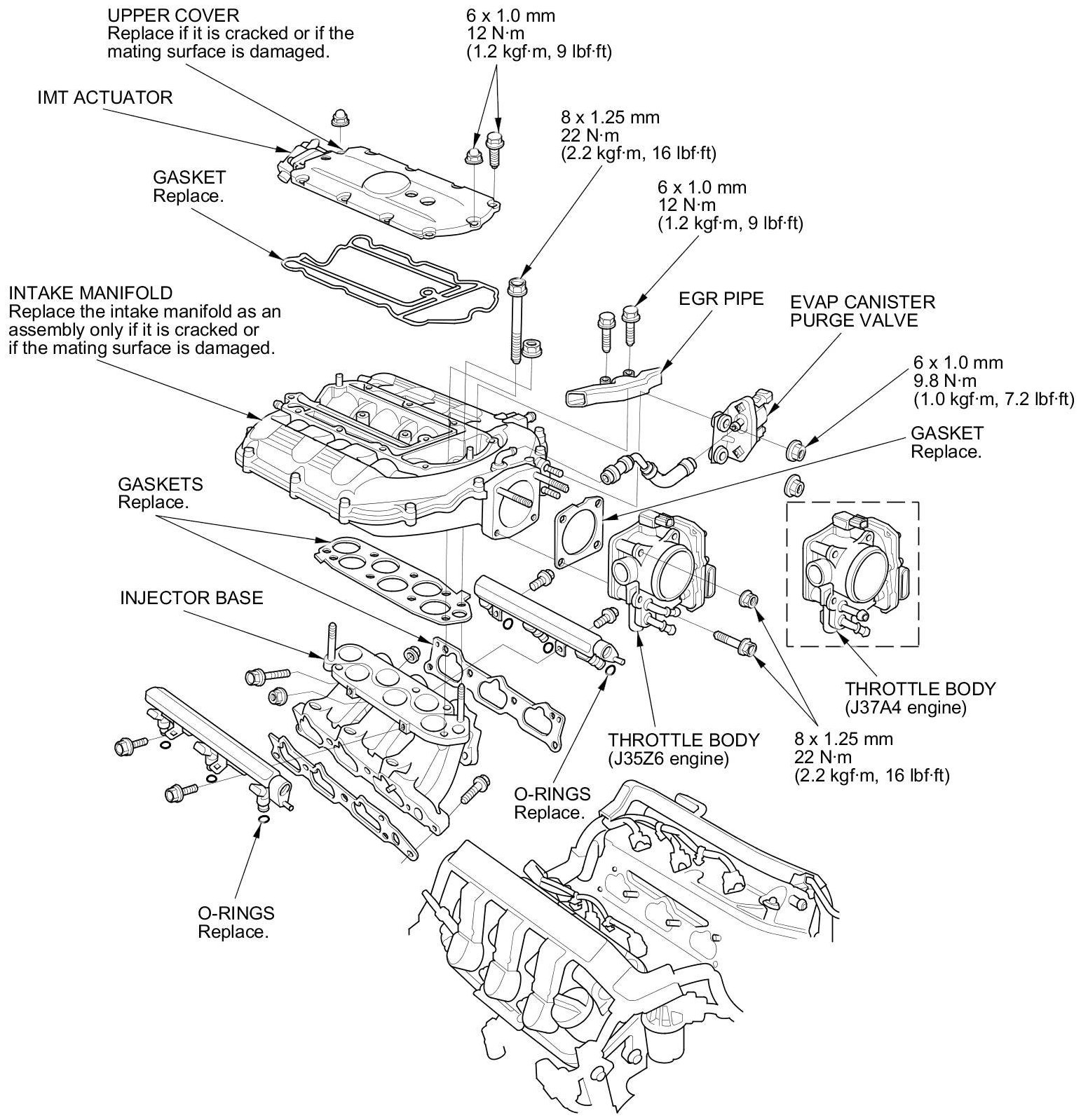 UPPER COVER
Replace if it is cracked or if the mating surface is damaged.

6 x 1.0 mm
12 N·m
(1.2 kgf·m, 9 lbf·ft)

IMT ACTUATOR

8 x 1.25 mm
22 N·m
(2.2 kgf·m, 16 lbf·ft)

GASKET
Replace.

6 x 1.0 mm
12 N·m
(1.2 kgf·m, 9 lbf·ft)

INTAKE MANIFOLD
Replace the intake manifold as an assembly only if it is cracked or if the mating surface is damaged.

EGR PIPE

EVAP CANISTER
PURGE VALVE

6 x 1.0 mm
9.8 N·m
(1.0 kgf·m, 7.2 lbf·ft)

GASKET
Replace.

GASKETS
Replace.

INJECTOR BASE

THROTTLE BODY
(J37A4 engine)

THROTTLE BODY
(J35Z6 engine)

8 x 1.25 mm
22 N·m
(2.2 kgf·m, 16 lbf·ft)

O-RINGS
Replace.

O-RINGS
Replace.