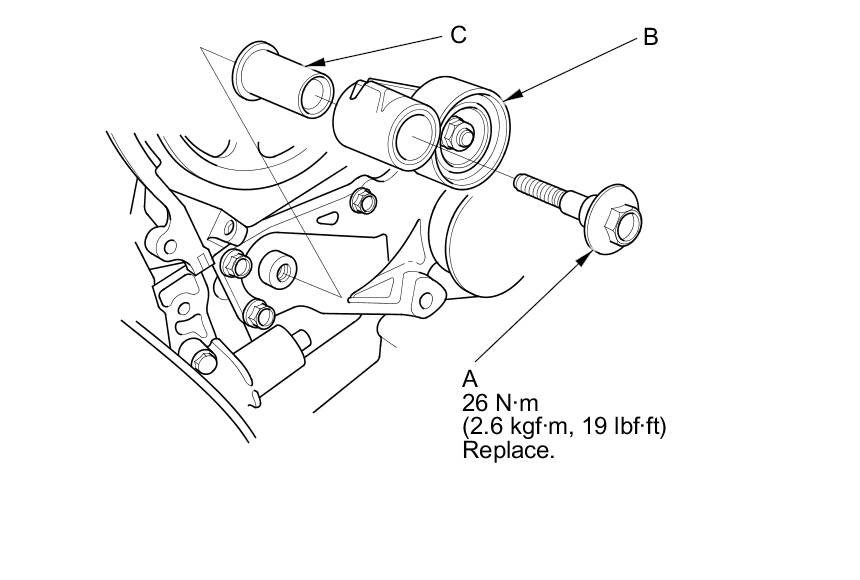 C

B

A
26 N·m
(2.6 kgf·m, 19 lbf·ft)
Replace.