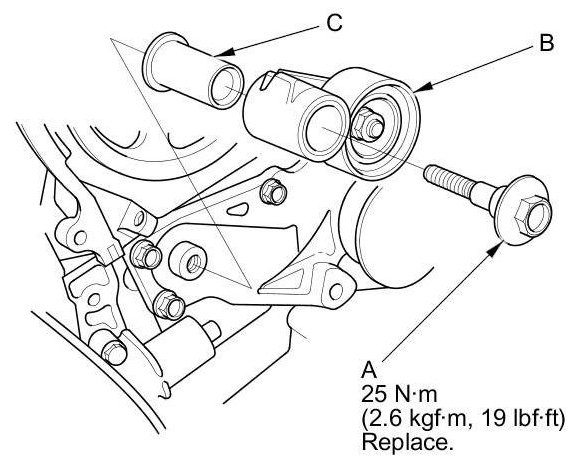 C

B

A
25 N·m
(2.6 kgf·m, 19 lbf·ft)
Replace.