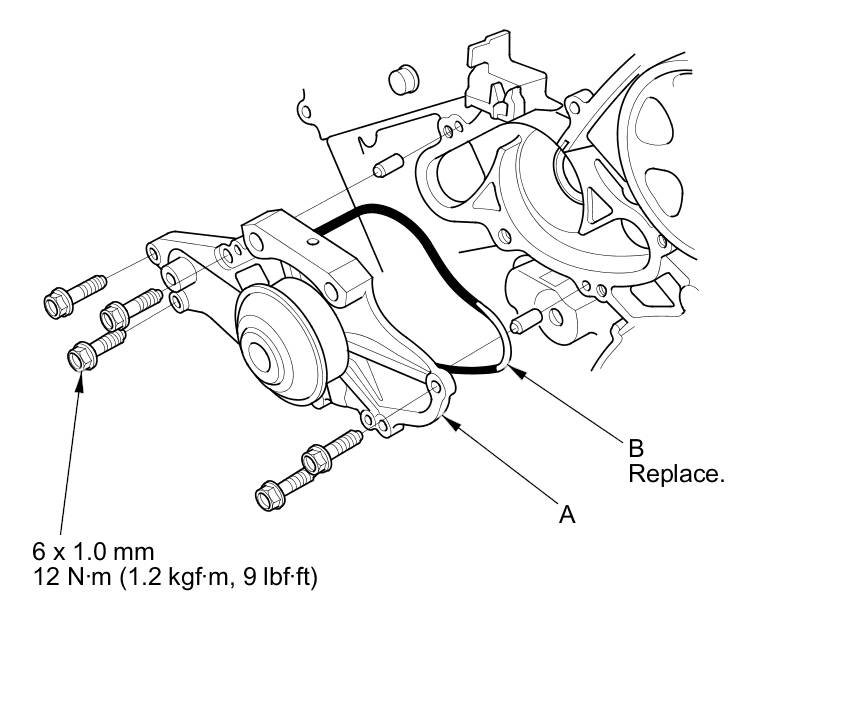 B
Replace.

A

6 x 1.0 mm
12 N·m (1.2 kgf·m, 9 lbf·ft)