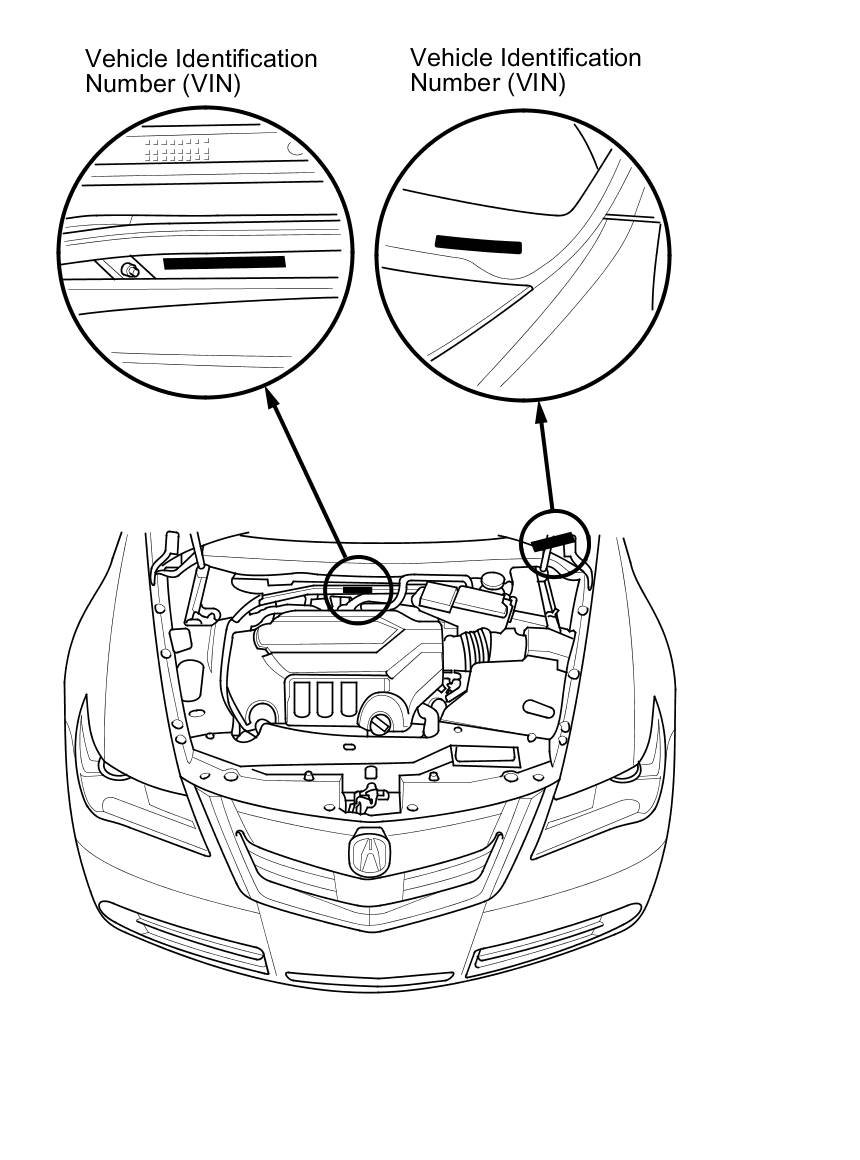 Vehicle Identification Number (VIN)

Vehicle Identification Number (VIN)