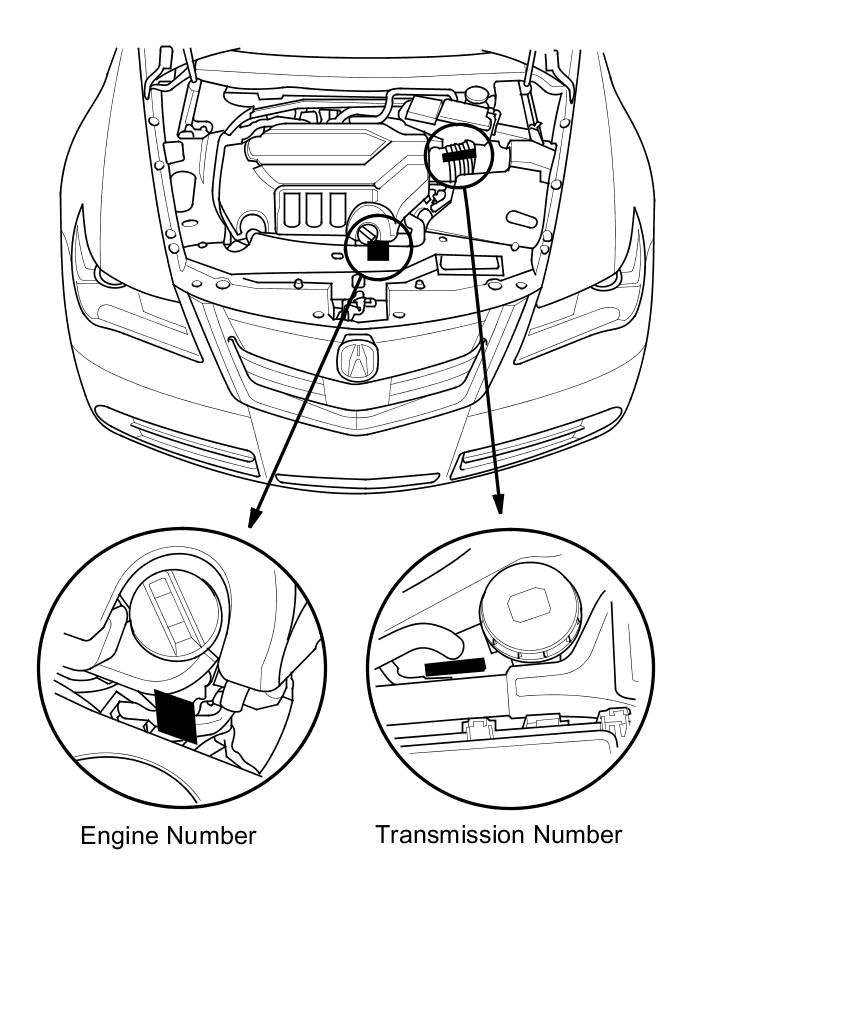 Engine Number

Transmission Number