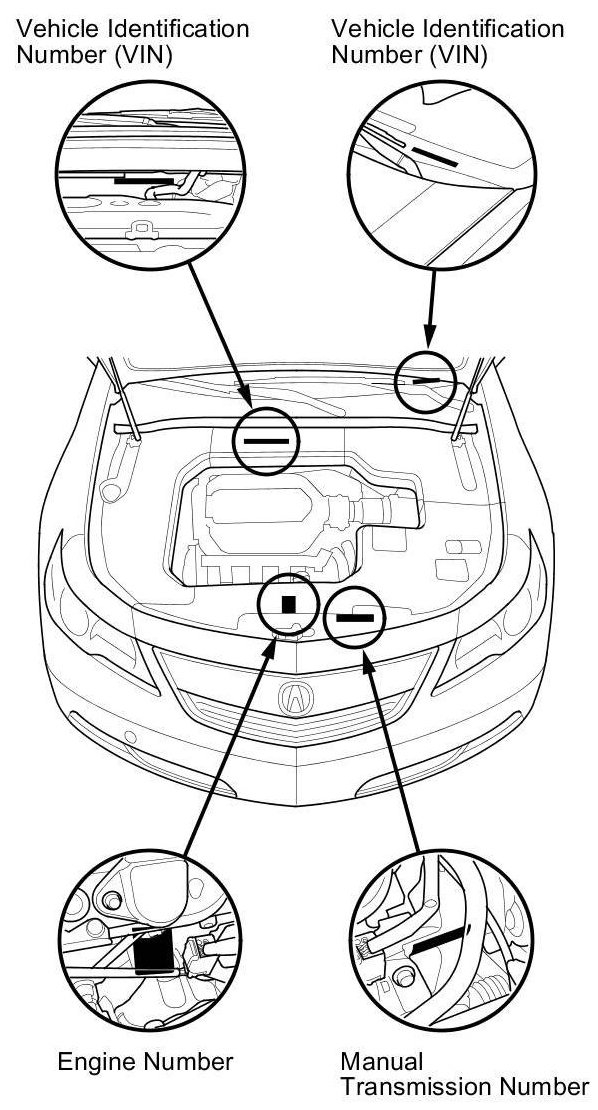 Vehicle Identification Number (VIN)

Vehicle Identification Number (VIN)

Engine Number

Manual Transmission Number