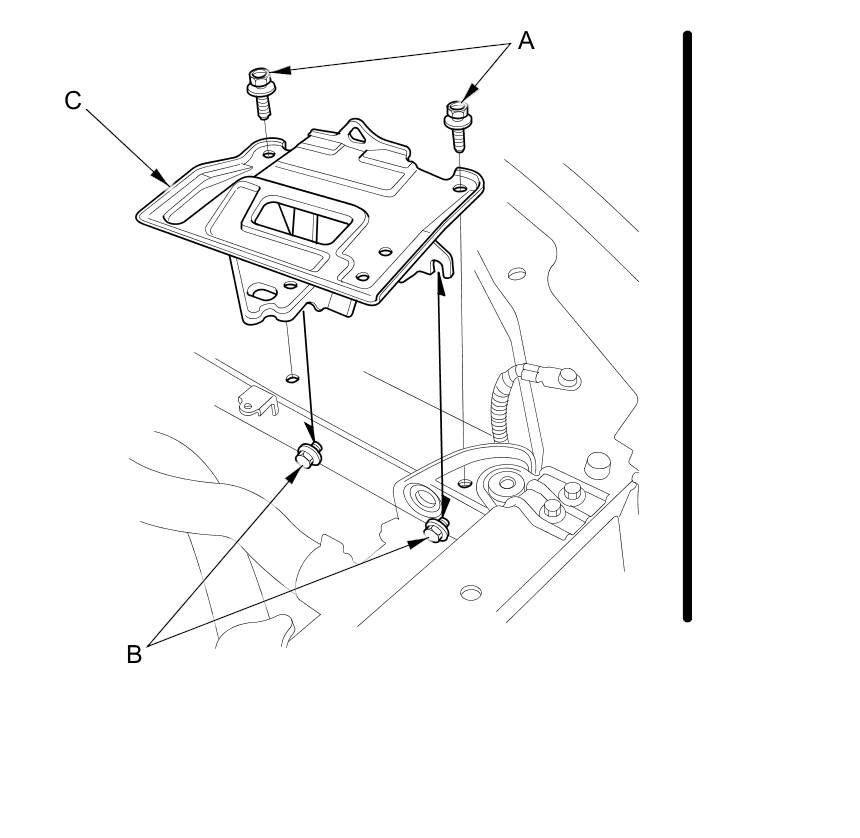 A
C
B