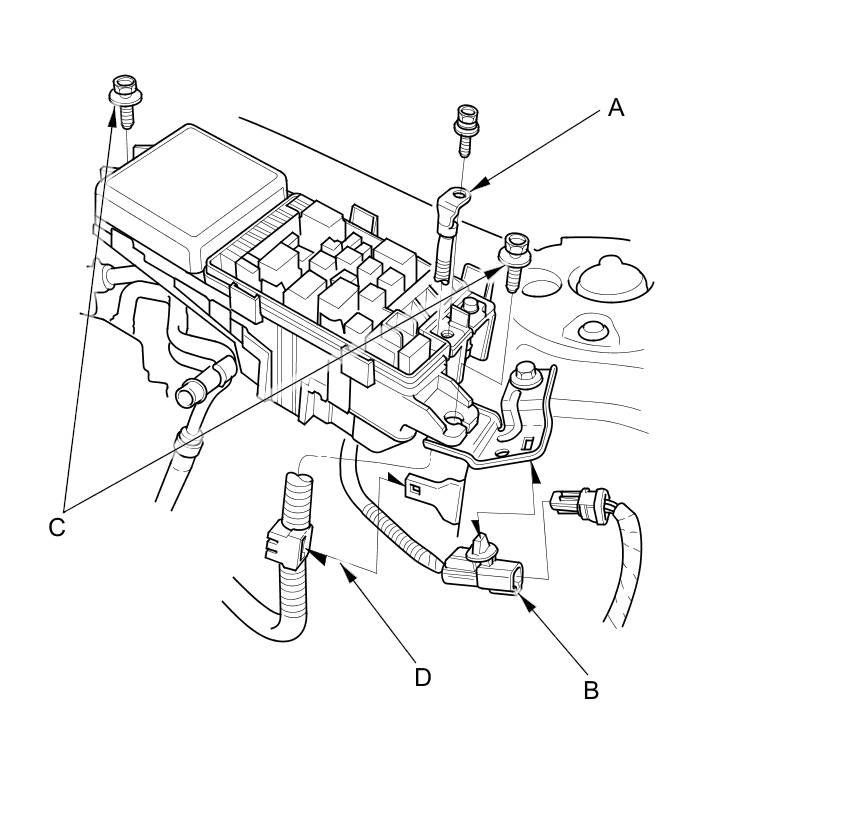 A
C
D
B