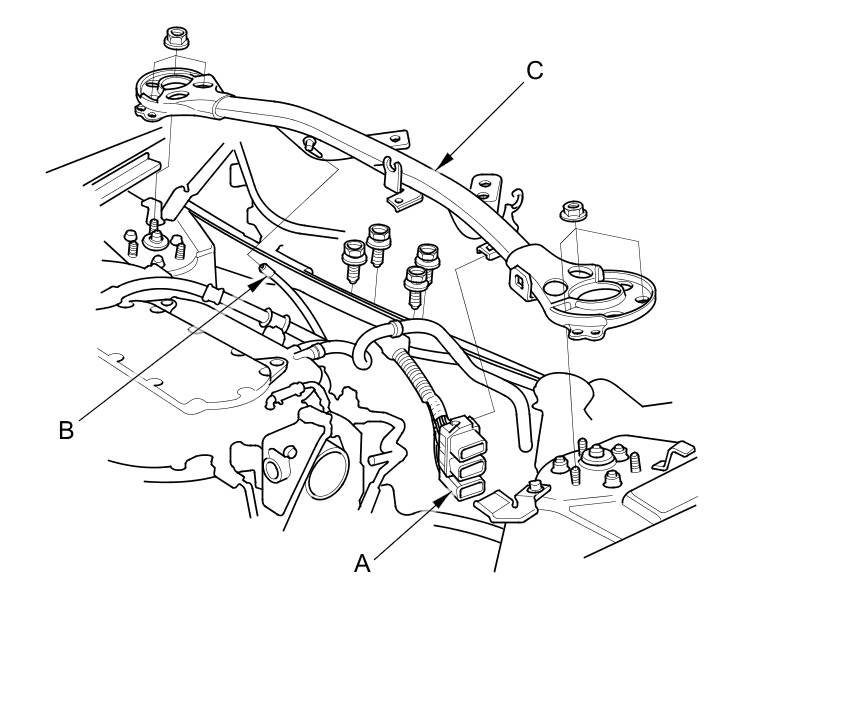 C

B

A