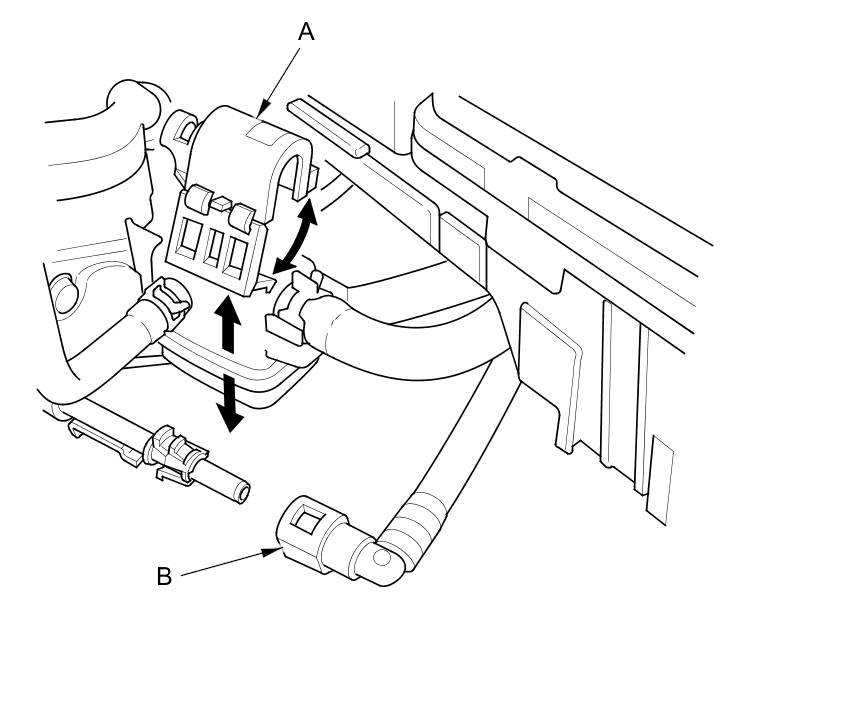 A

B