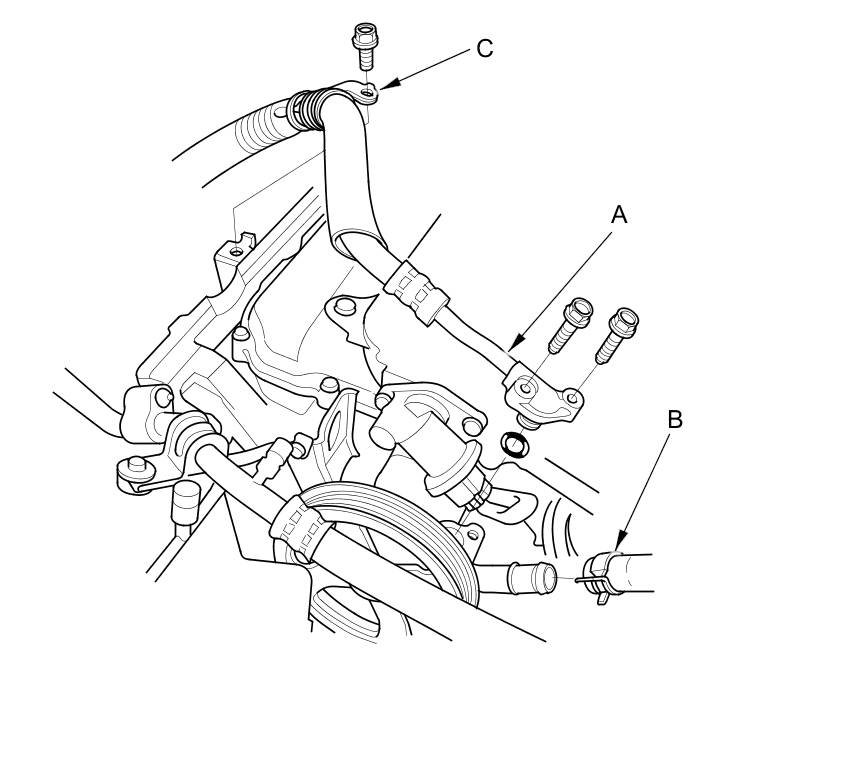 C
A
B