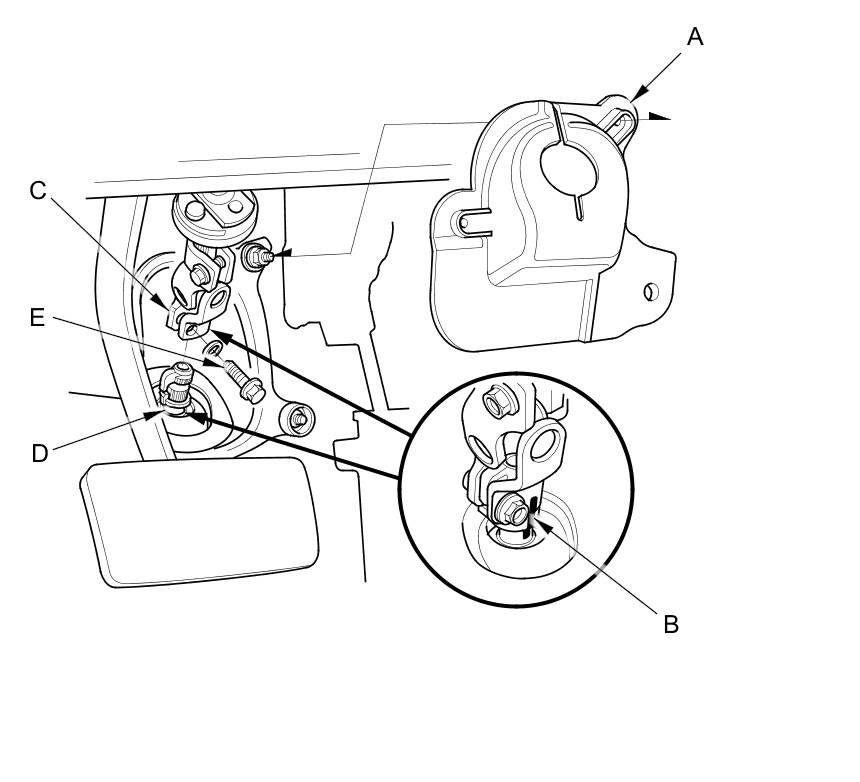 A
C
E
D
B