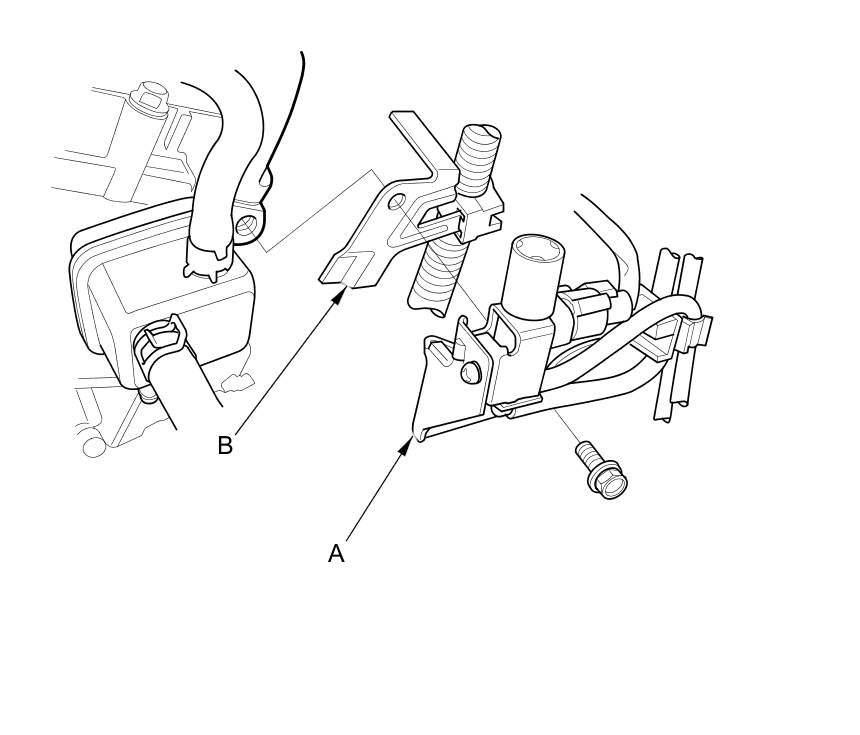 B

A