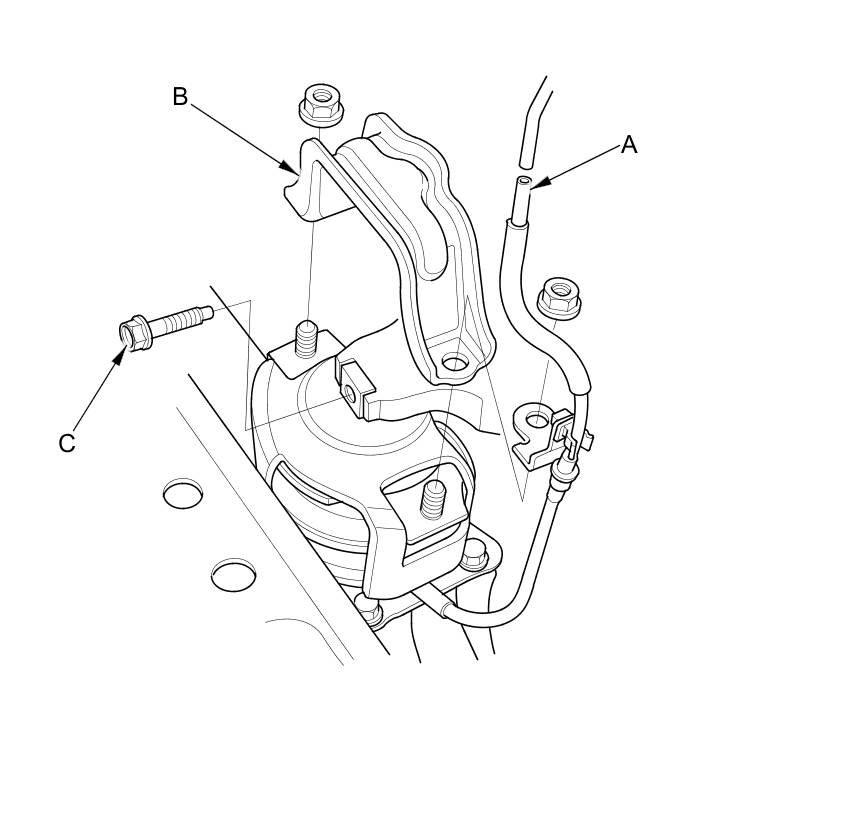 B
A
C