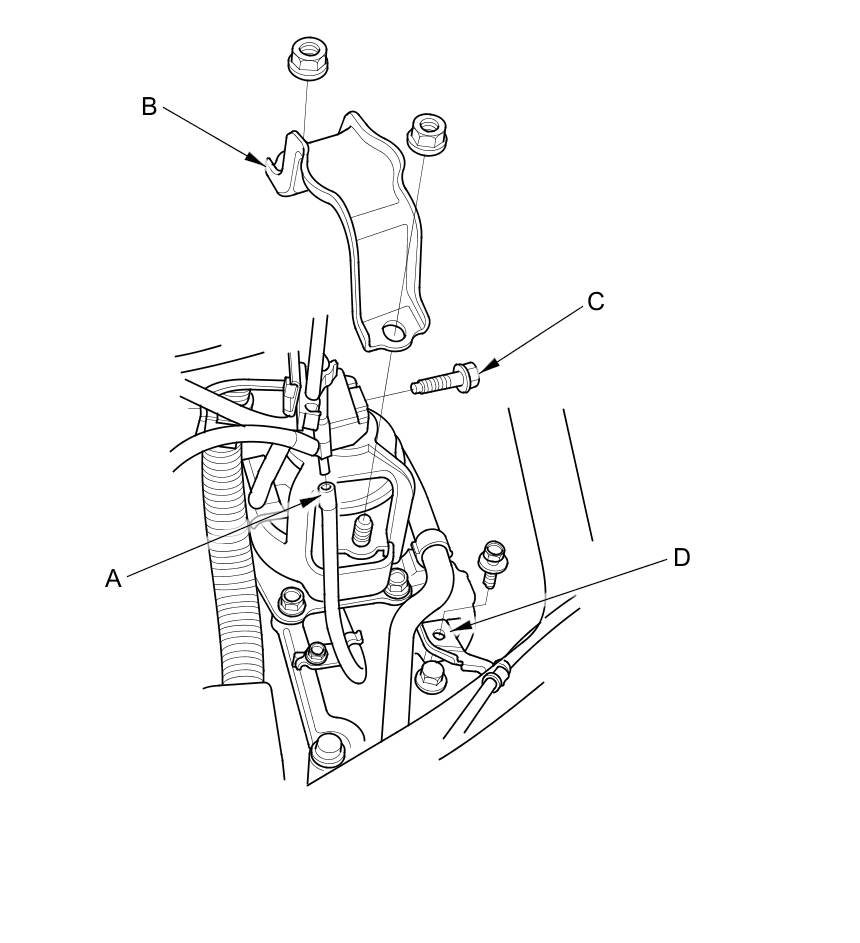 B
C
A
D