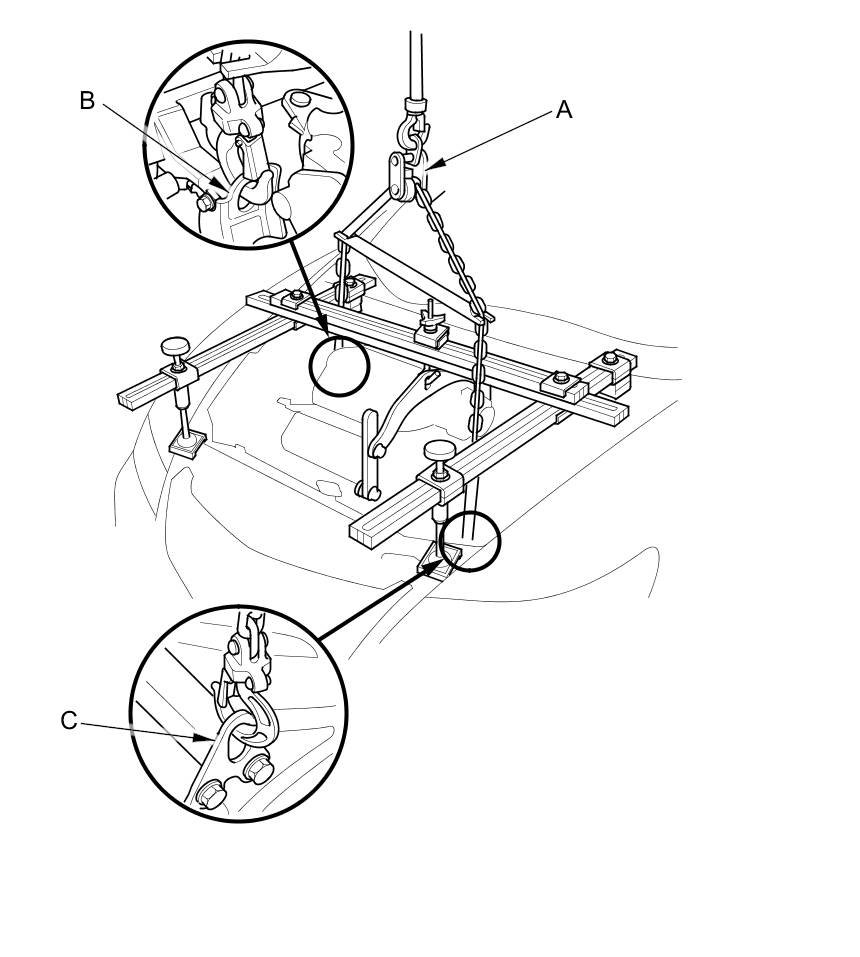 B
A
C