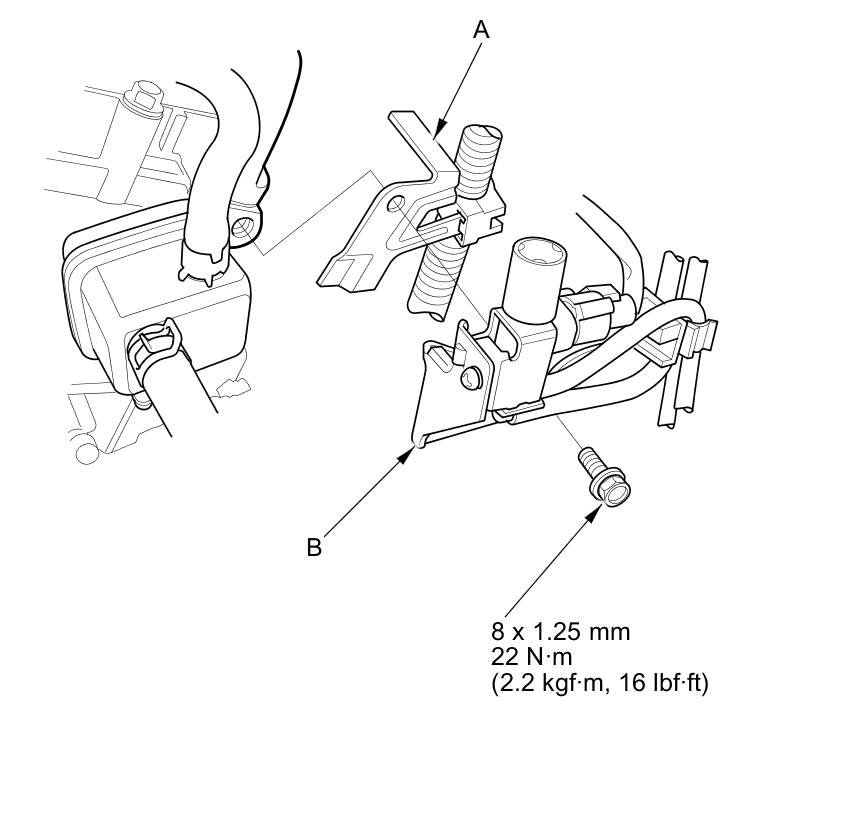 A

B

8 x 1.25 mm
22 N·m
(2.2 kgf·m, 16 lbf·ft)