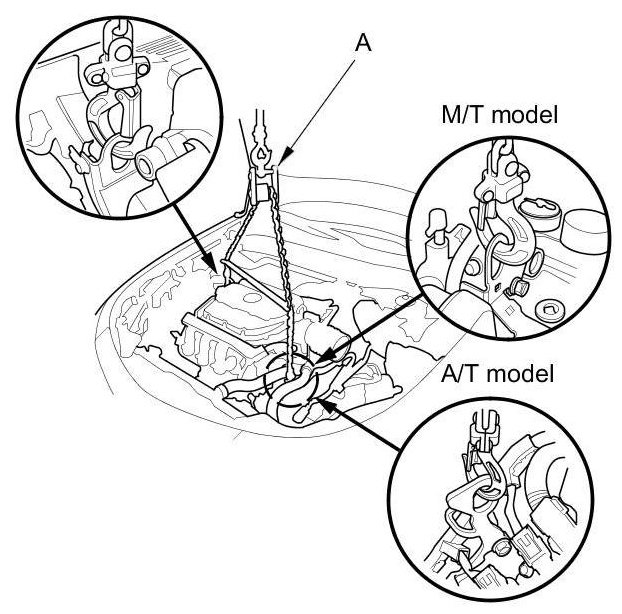 A

M/T model

A/T model