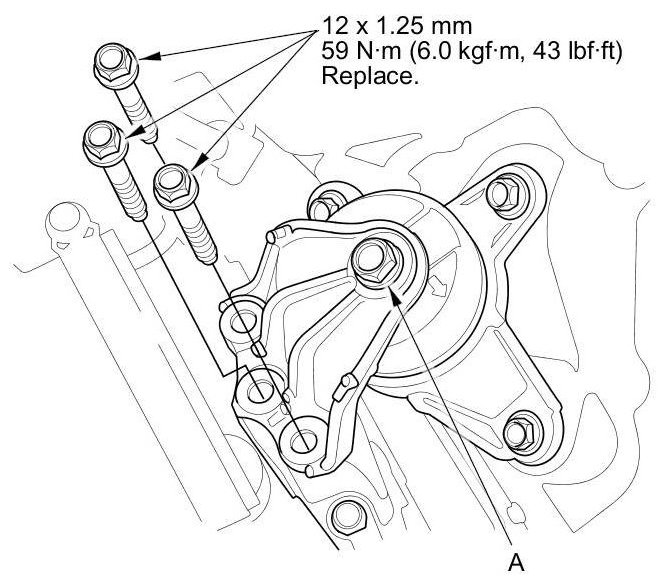 12 x 1.25 mm
59 N·m (6.0 kgf·m, 43 lbf·ft)
Replace.

A