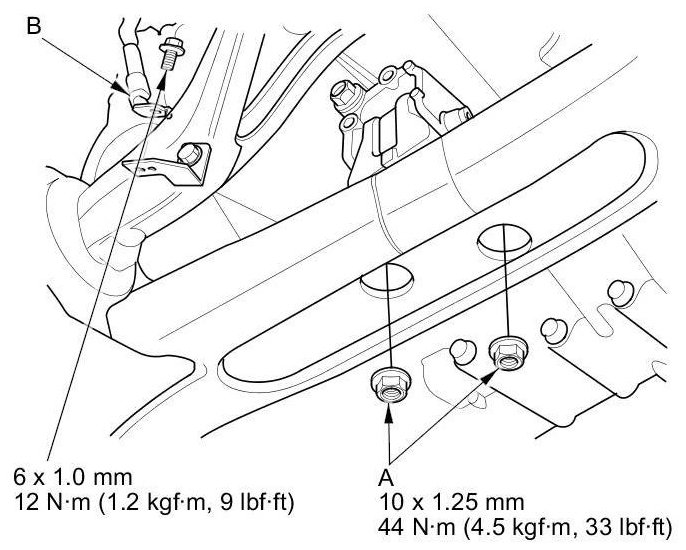 B

6 x 1.0 mm
12 N·m (1.2 kgf·m, 9 lbf·ft)

A
10 x 1.25 mm
44 N·m (4.5 kgf·m, 33 lbf·ft)