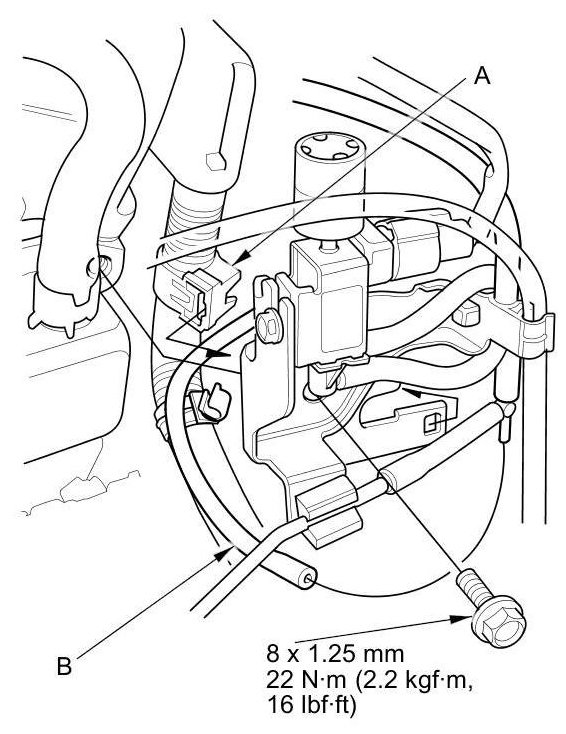 A

B

8 x 1.25 mm
22 N·m (2.2 kgf·m,
16 lbf·ft)