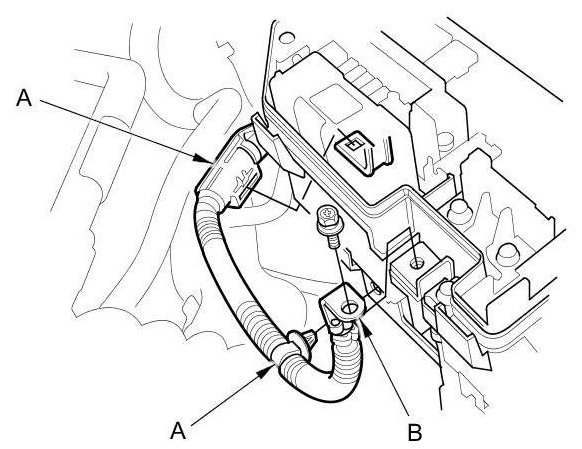 A

A

B