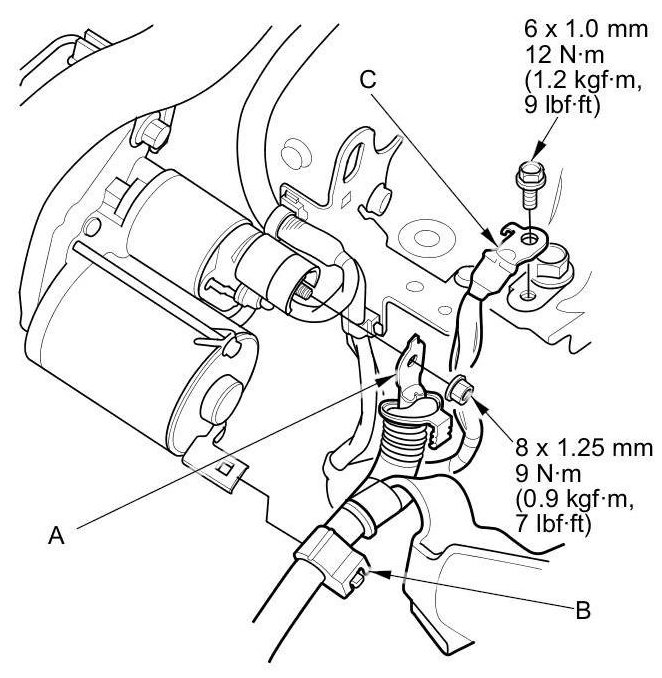 6 x 1.0 mm
12 N·m
(1.2 kgf·m,
9 lbf·ft)

C

8 x 1.25 mm
9 N·m
(0.9 kgf·m,
7 lbf·ft)

A

B