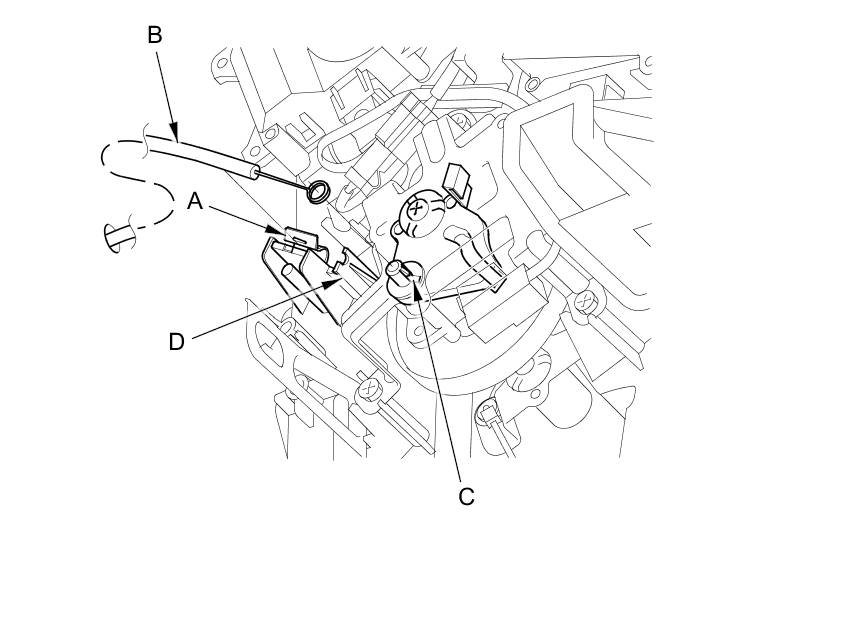 B
A
D
C