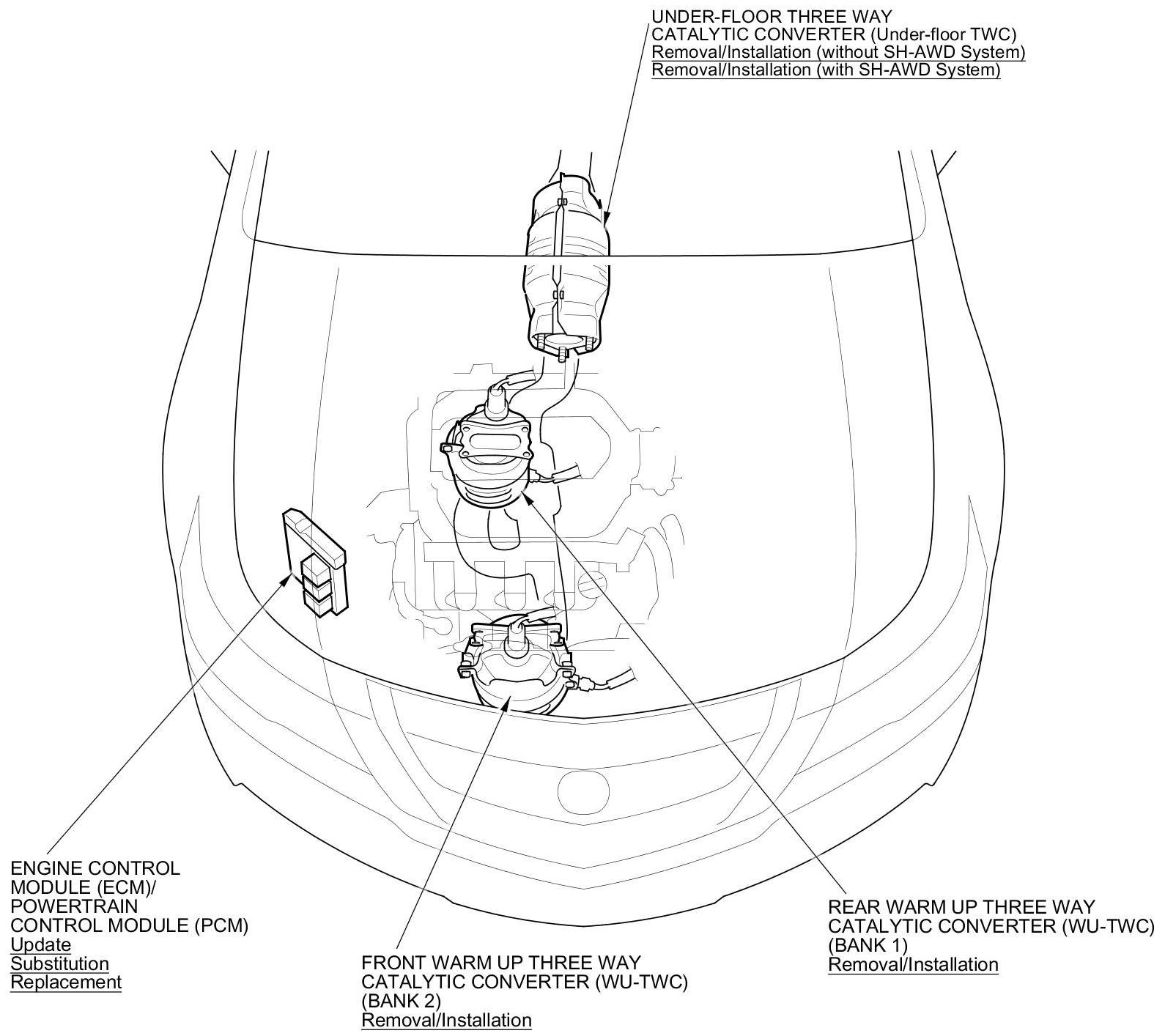 UNDER-FLOOR THREE WAY
CATALYTIC CONVERTER (Under-floor TWC)
Removal/Installation (without SH-AWD System)
Removal/Installation (with SH-AWD System)

ENGINE CONTROL
MODULE (ECM)/
POWERTRAIN
CONTROL MODULE (PCM)
Update
Substitution
Replacement

FRONT WARM UP THREE WAY
CATALYTIC CONVERTER (WU-TWC)
(BANK 2)
Removal/Installation

REAR WARM UP THREE WAY
CATALYTIC CONVERTER (WU-TWC)
(BANK 1)
Removal/Installation