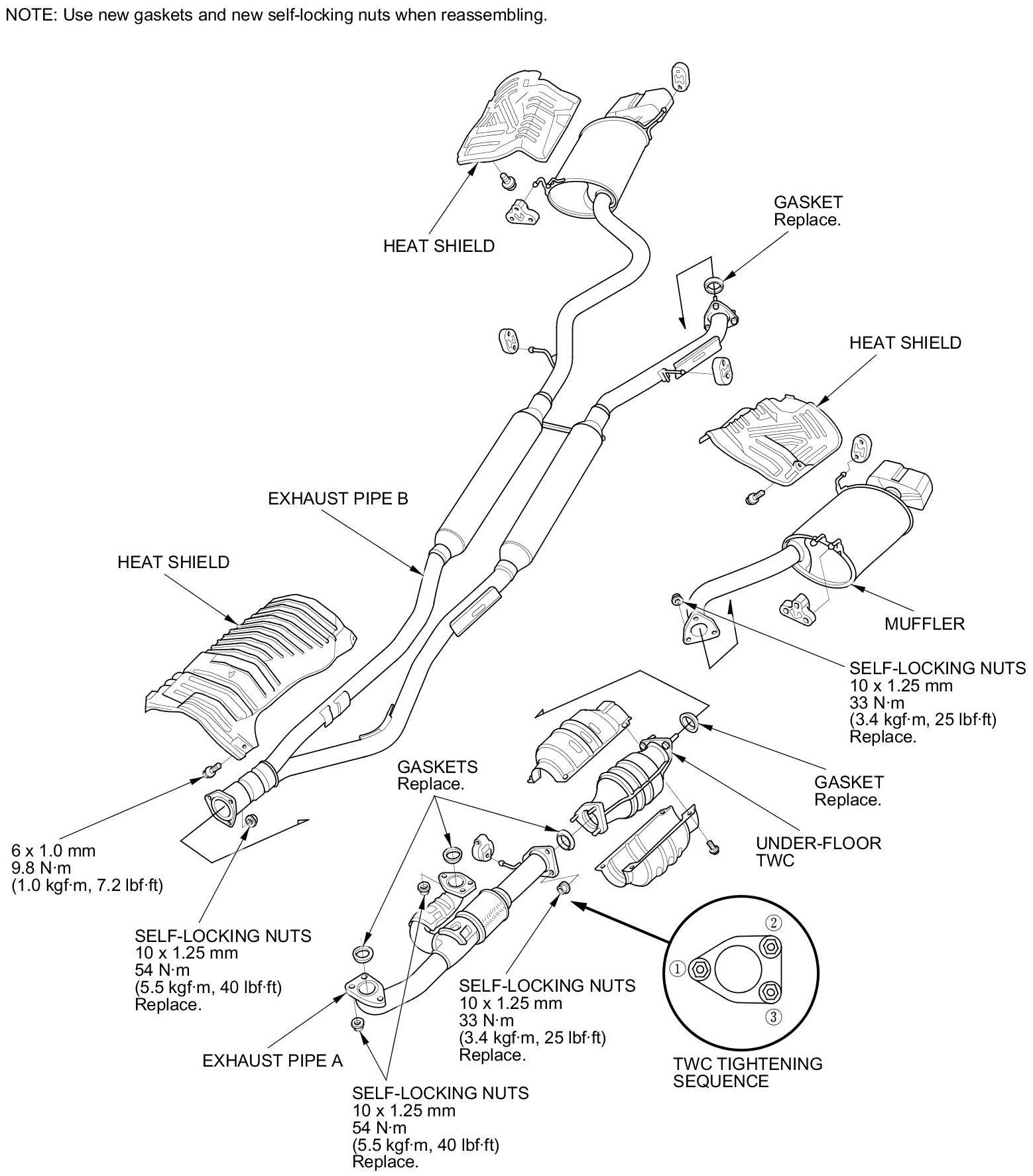 NOTE: Use new gaskets and new self-locking nuts when reassembling.

HEAT SHIELD

GASKET
Replace.

HEAT SHIELD

EXHAUST PIPE B

HEAT SHIELD

MUFFLER

SELF-LOCKING NUTS
10 x 1.25 mm
33 N·m
(3.4 kgf·m, 25 lbf·ft)
Replace.

GASKETS
Replace.

GASKET
Replace.

UNDER-FLOOR
TWC

6 x 1.0 mm
9.8 N·m
(1.0 kgf·m, 7.2 lbf·ft)

SELF-LOCKING NUTS
10 x 1.25 mm
54 N·m
(5.5 kgf·m, 40 lbf·ft)
Replace.

SELF-LOCKING NUTS
10 x 1.25 mm
33 N·m
(3.4 kgf·m, 25 lbf·ft)
Replace.

①
②
③

EXHAUST PIPE A

TWC TIGHTENING
SEQUENCE

SELF-LOCKING NUTS
10 x 1.25 mm
54 N·m
(5.5 kgf·m, 40 lbf·ft)
Replace.