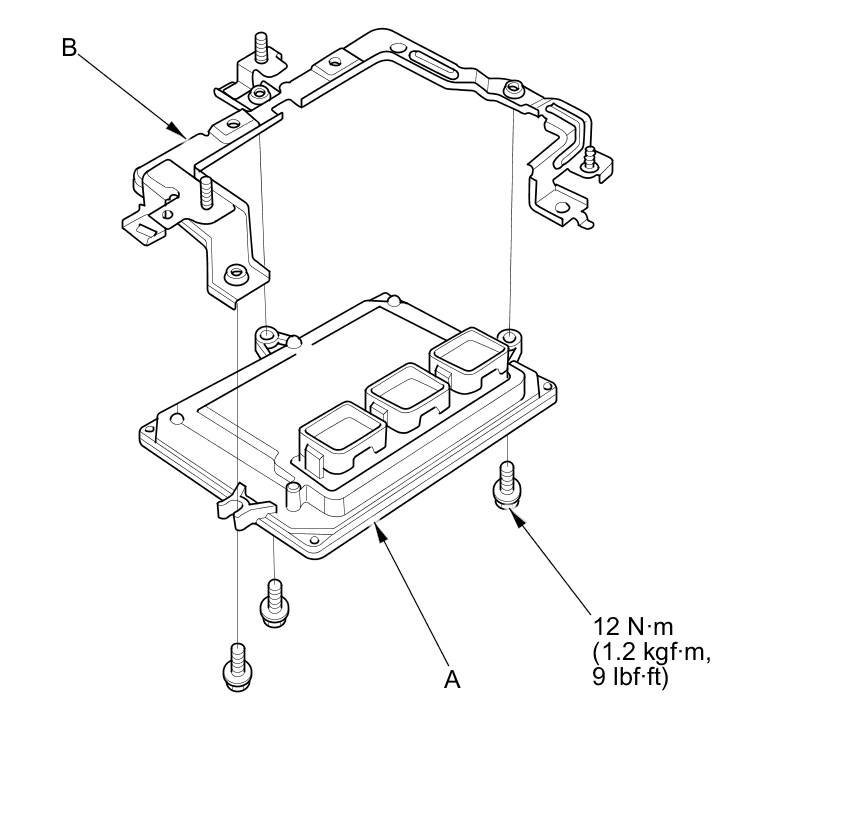 B

12 N·m
(1.2 kgf·m,
9 lbf·ft)

A