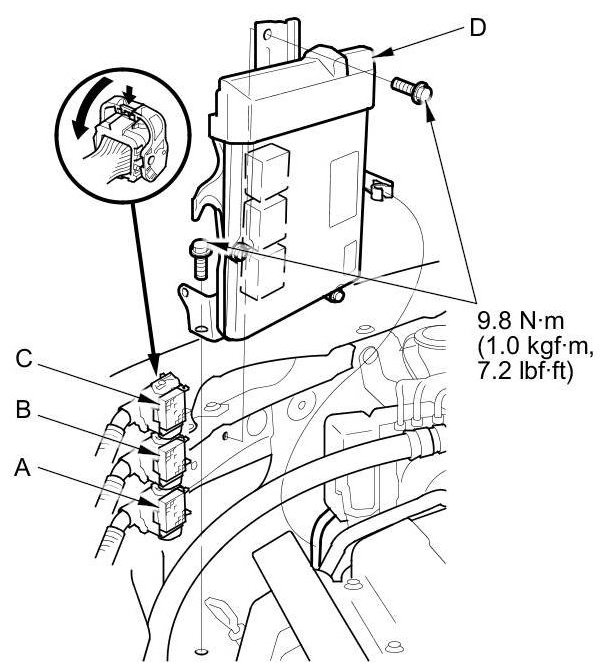 D

9.8 N·m
(1.0 kgf·m,
7.2 lbf·ft)

C

B

A