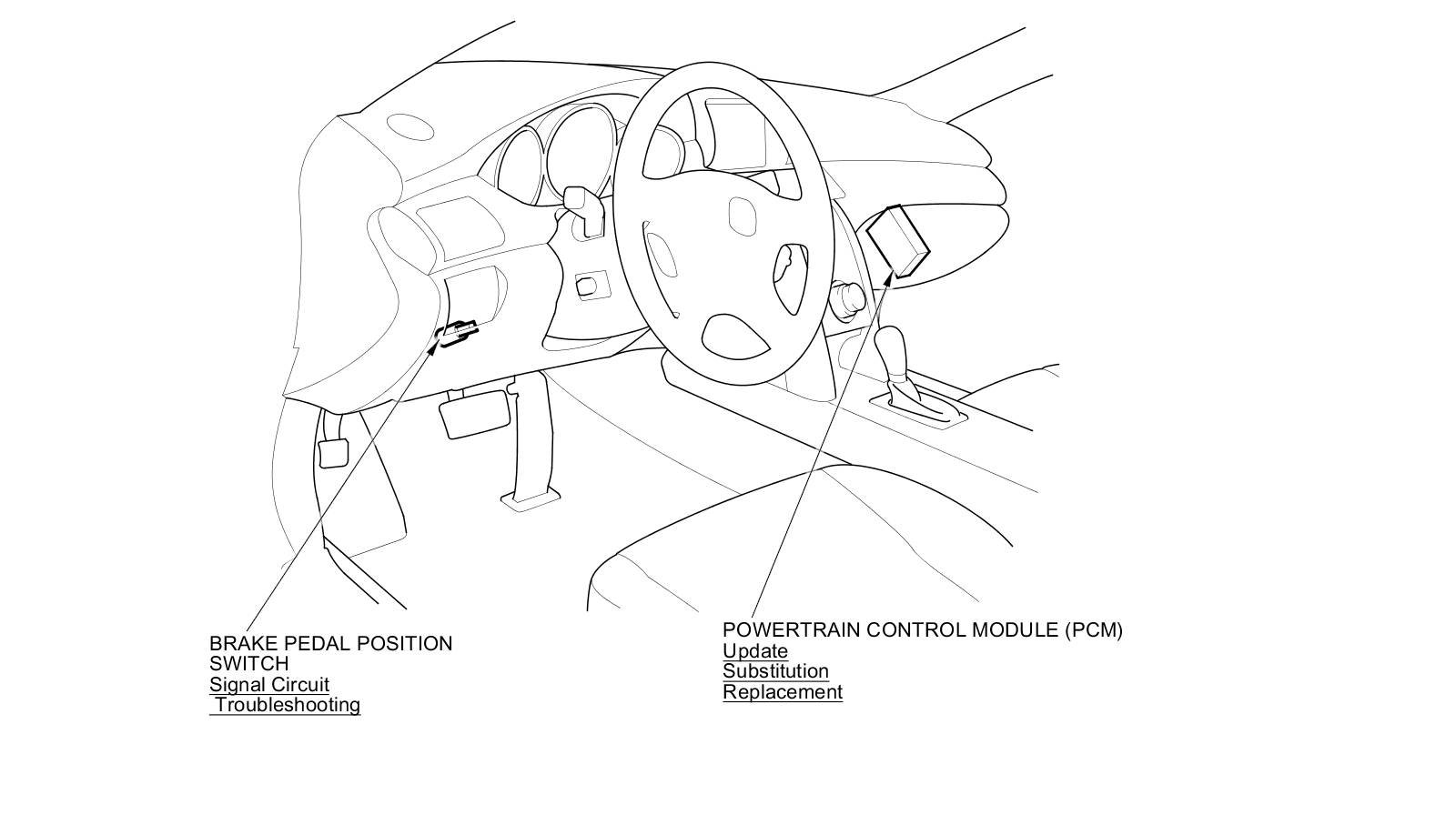 BRAKE PEDAL POSITION SWITCH
Signal Circuit
Troubleshooting

POWERTRAIN CONTROL MODULE (PCM)
Update
Substitution
Replacement