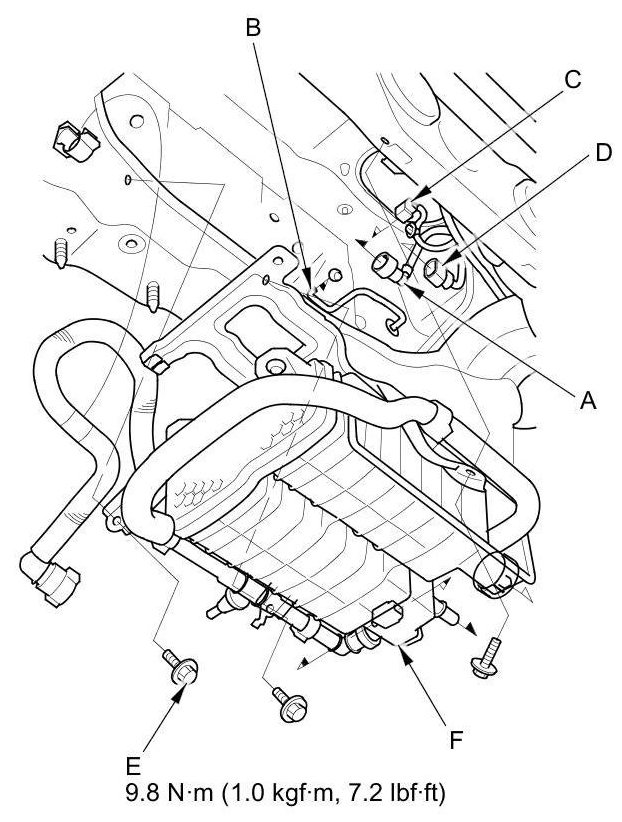 B

C

D

A

F

E
9.8 N·m (1.0 kgf·m, 7.2 lbf·ft)