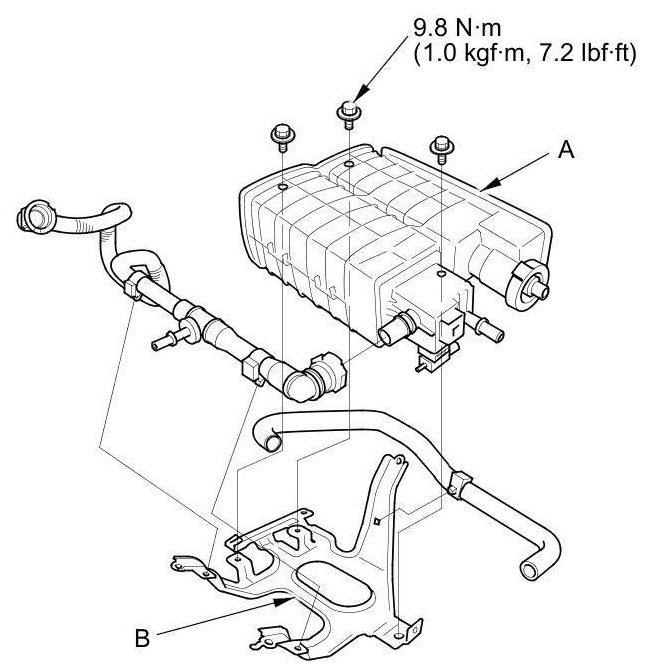 9.8 N·m
(1.0 kgf·m, 7.2 lbf·ft)

A

B