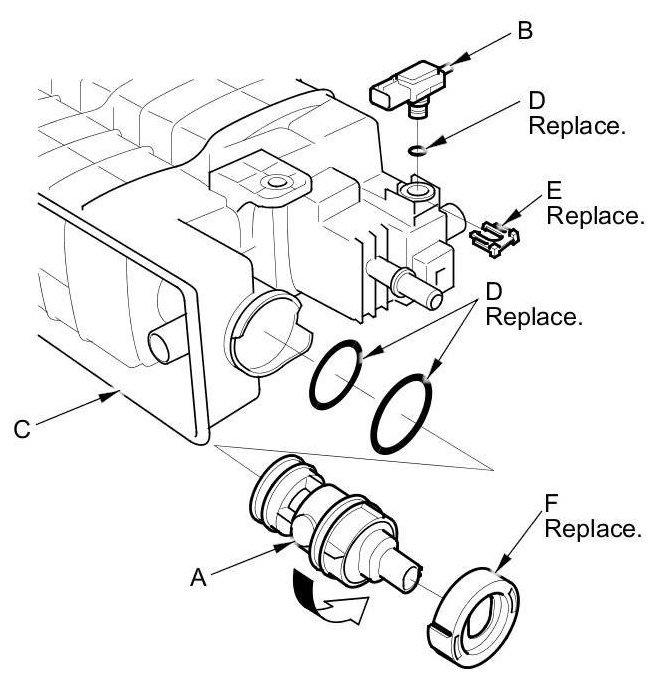 B

D
Replace.

E
Replace.

D
Replace.

C

F
Replace.

A