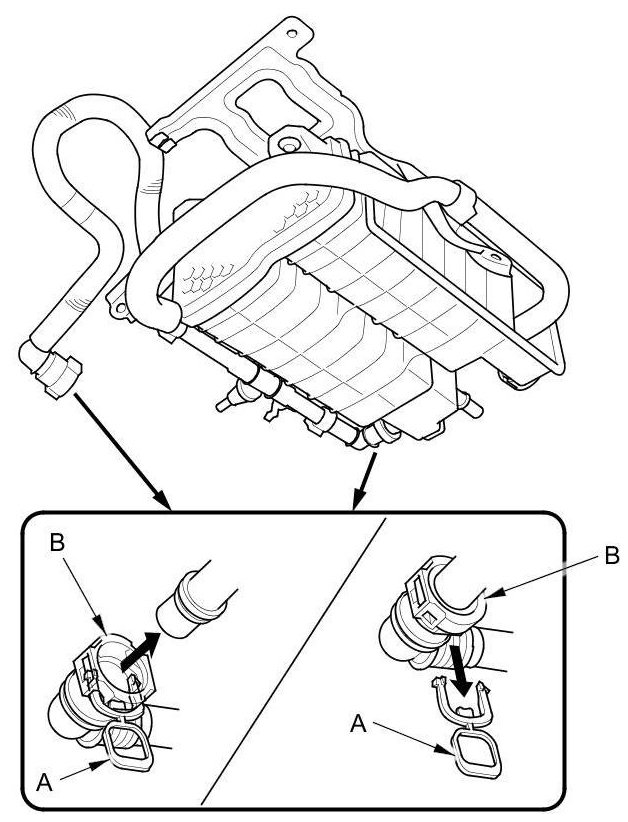 B

A

B

A