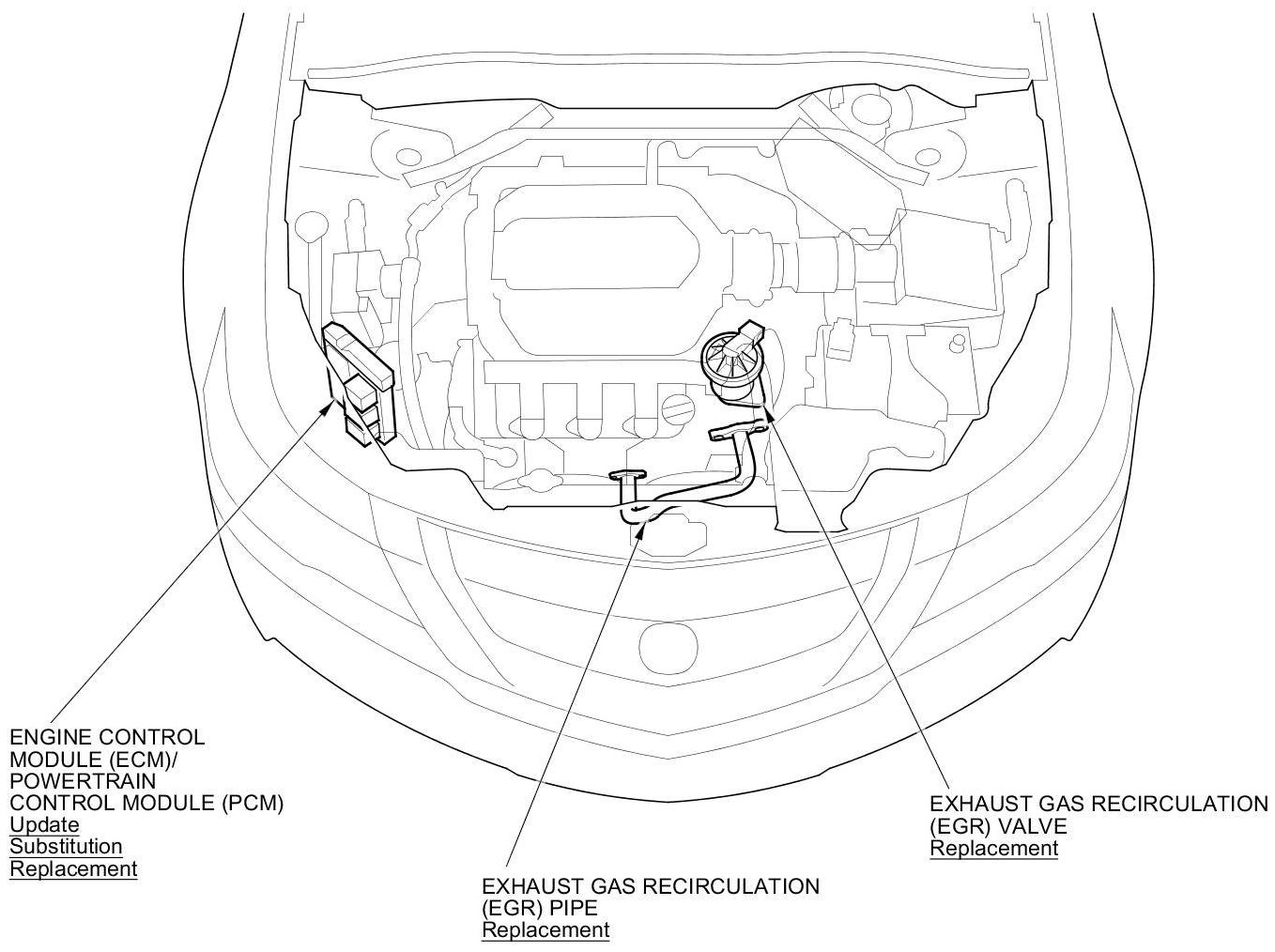 ENGINE CONTROL
MODULE (ECM)/
POWERTRAIN
CONTROL MODULE (PCM)
Update
Substitution
Replacement

EXHAUST GAS RECIRCULATION
(EGR) PIPE
Replacement

EXHAUST GAS RECIRCULATION
(EGR) VALVE
Replacement