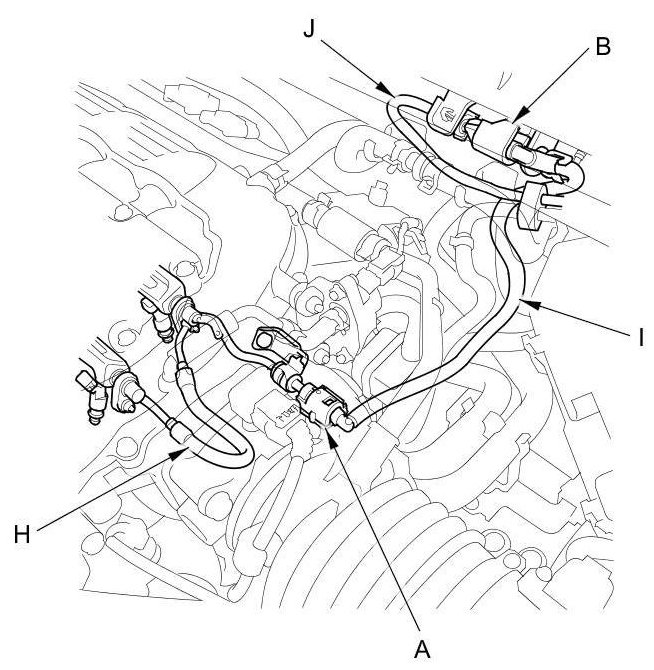 J
B
I
H
A