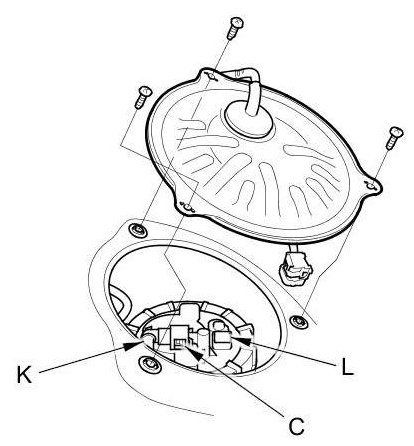 K
L
C