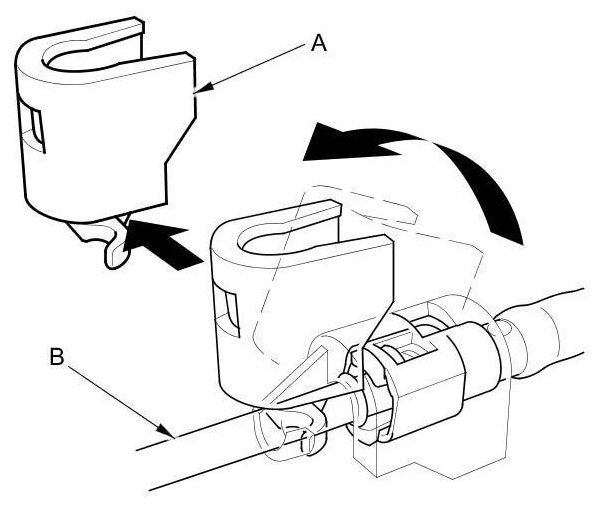 A

B