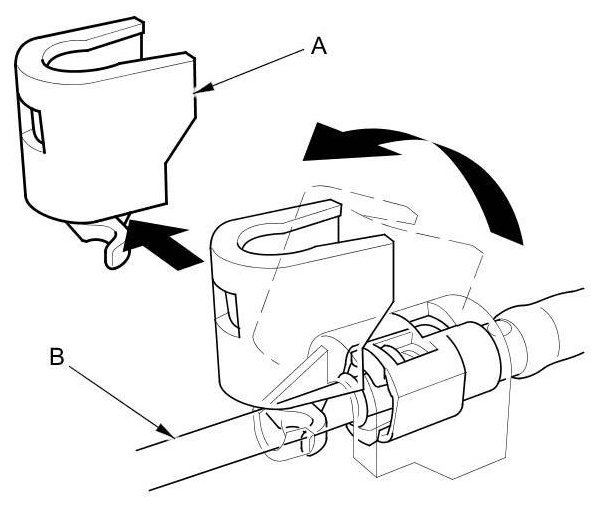 A

B