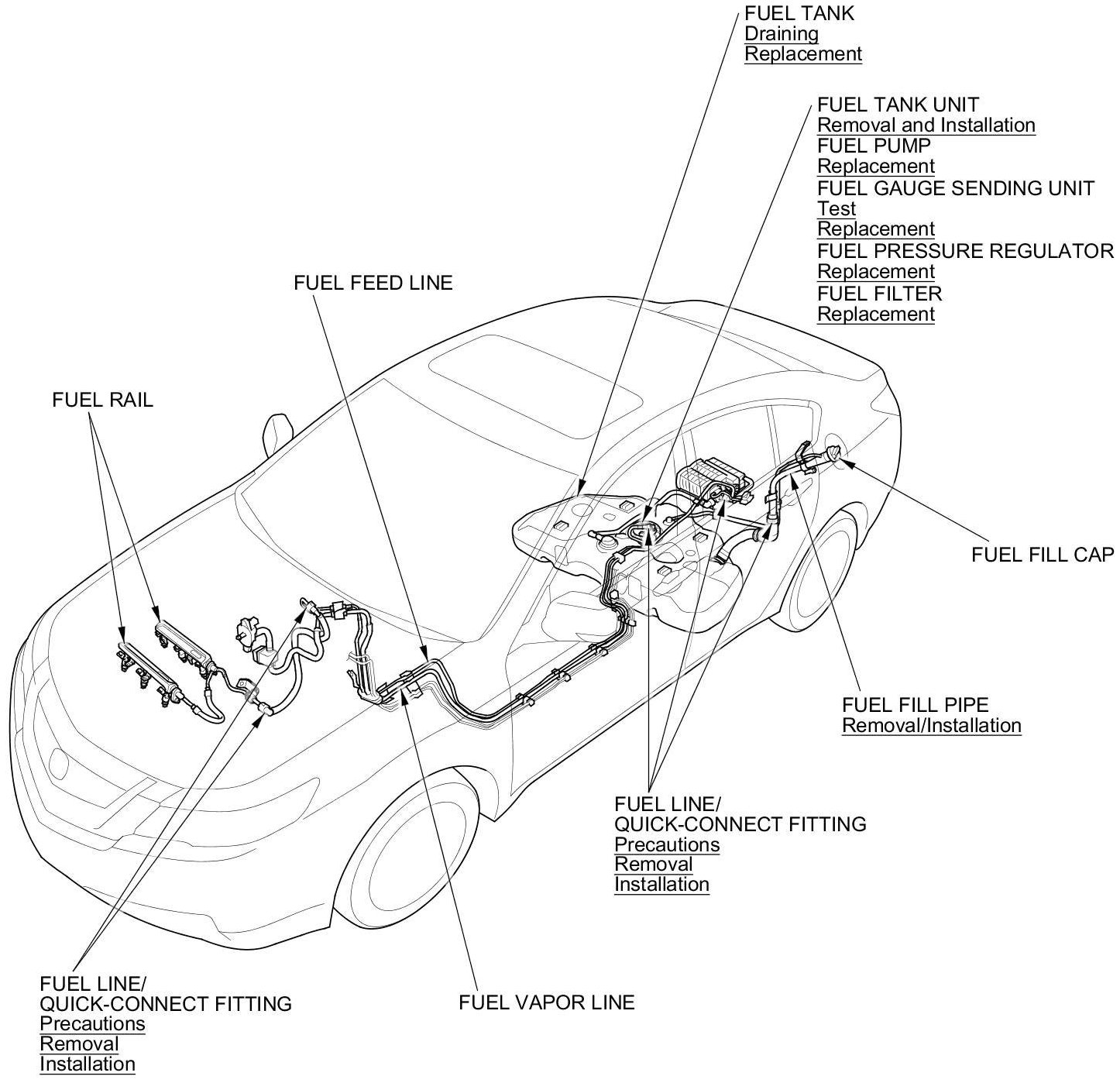 FUEL TANK
Draining
Replacement

FUEL TANK UNIT
Removal and Installation
FUEL PUMP
Replacement
FUEL GAUGE SENDING UNIT
Test
Replacement
FUEL PRESSURE REGULATOR
Replacement
FUEL FILTER
Replacement

FUEL FEED LINE

FUEL RAIL

FUEL FILL CAP

FUEL FILL PIPE
Removal/Installation

FUEL LINE/
QUICK-CONNECT FITTING
Precautions
Removal
Installation

FUEL LINE/
QUICK-CONNECT FITTING
Precautions
Removal
Installation

FUEL VAPOR LINE