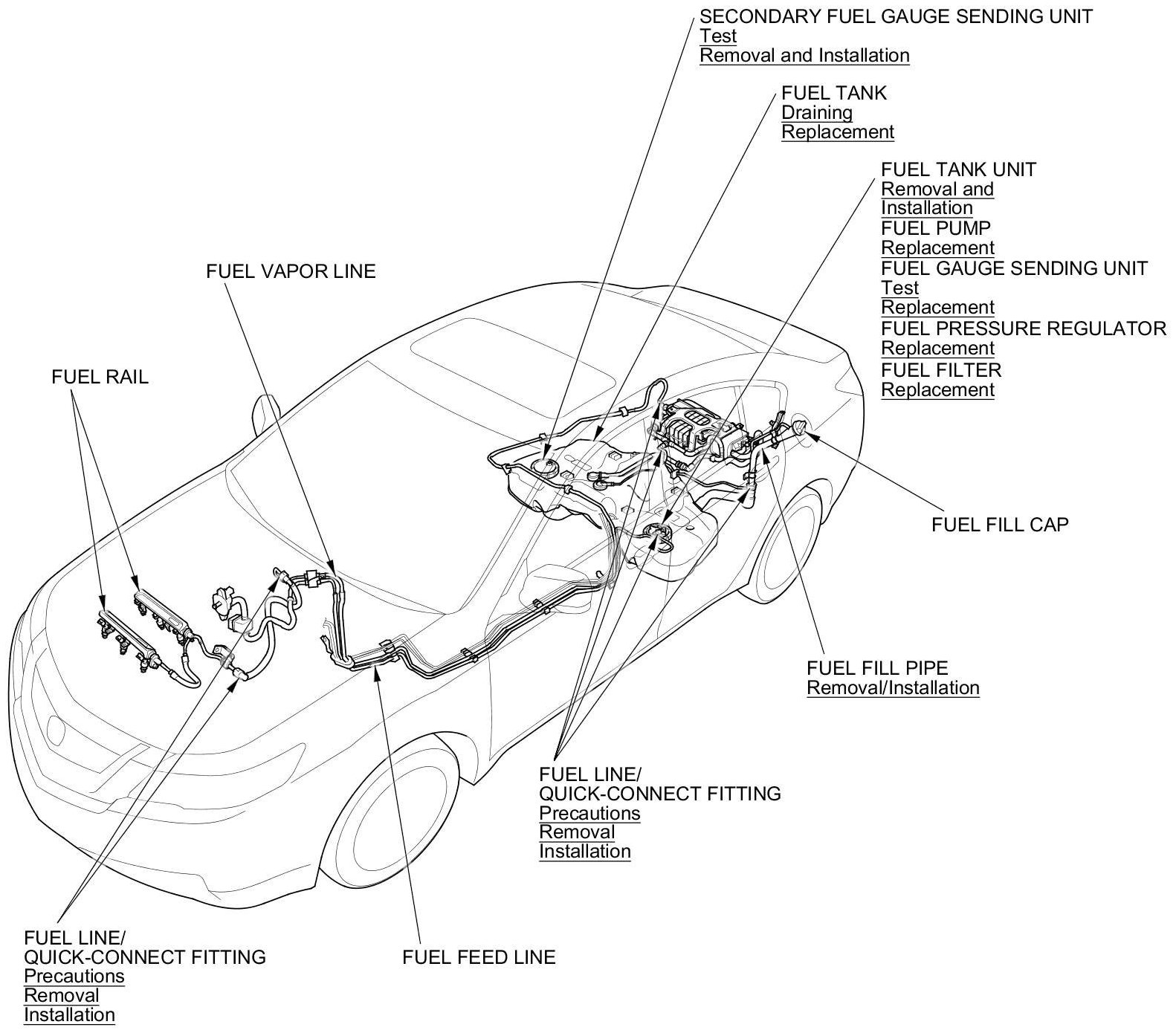 SECONDARY FUEL GAUGE SENDING UNIT
Test
Removal and Installation

FUEL TANK
Draining
Replacement

FUEL TANK UNIT
Removal and Installation
FUEL PUMP
Replacement
FUEL GAUGE SENDING UNIT
Test
Replacement
FUEL PRESSURE REGULATOR
Replacement
FUEL FILTER
Replacement

FUEL VAPOR LINE

FUEL RAIL

FUEL FILL CAP

FUEL FILL PIPE
Removal/Installation

FUEL LINE/
QUICK-CONNECT FITTING
Precautions
Removal
Installation

FUEL LINE/
QUICK-CONNECT FITTING
Precautions
Removal
Installation

FUEL FEED LINE