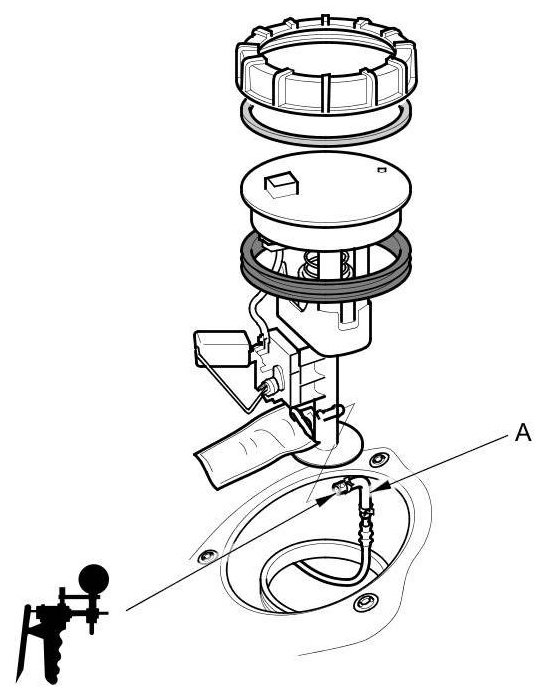 A