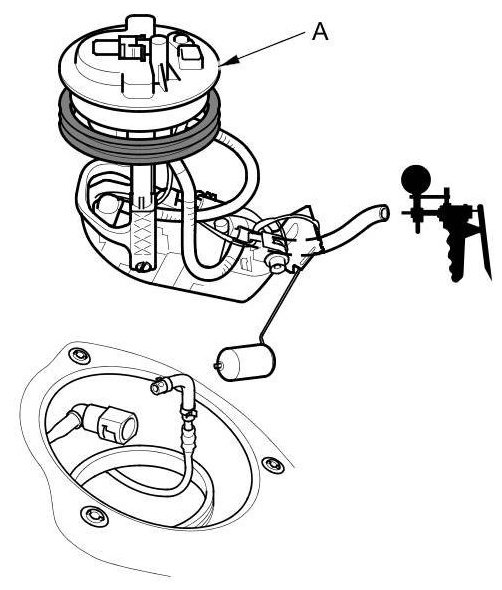 A