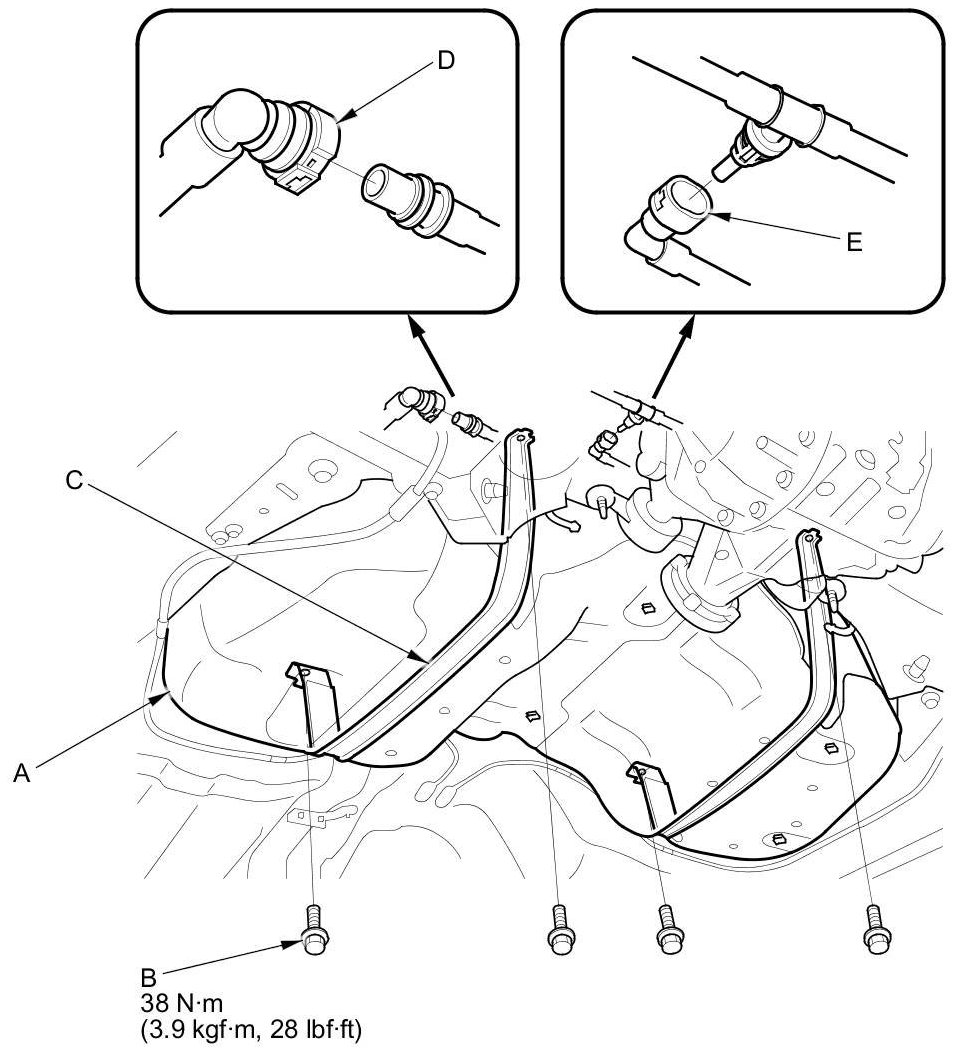 D

E

C

A

B
38 N·m
(3.9 kgf·m, 28 lbf·ft)