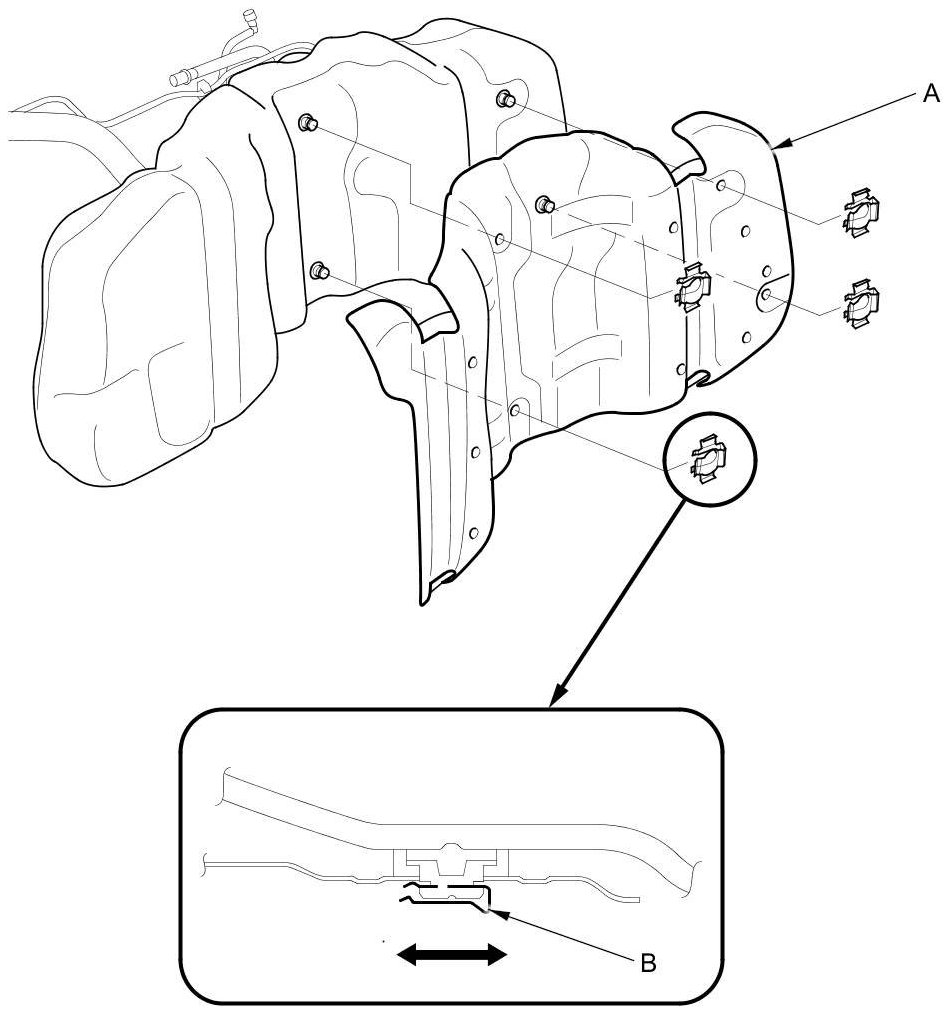 A

B