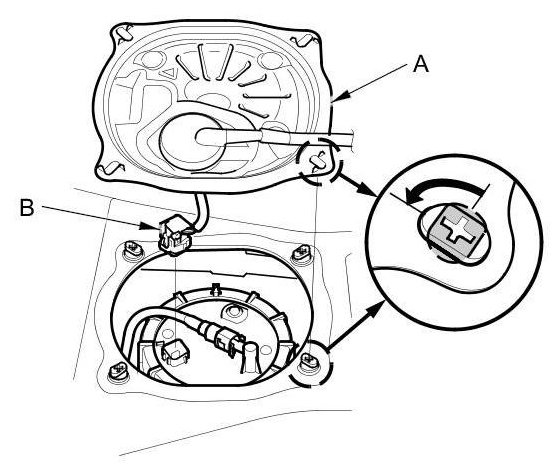 A

B