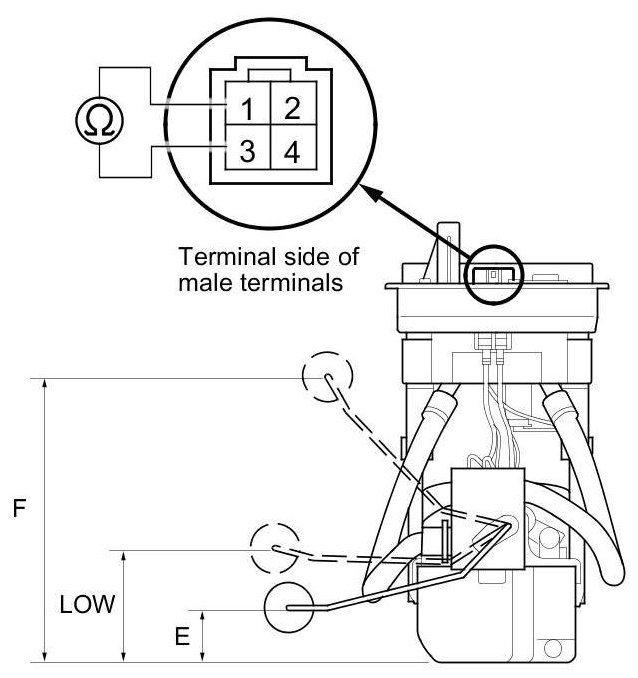 Ω

1 2
3 4

Terminal side of male terminals

F

LOW

E