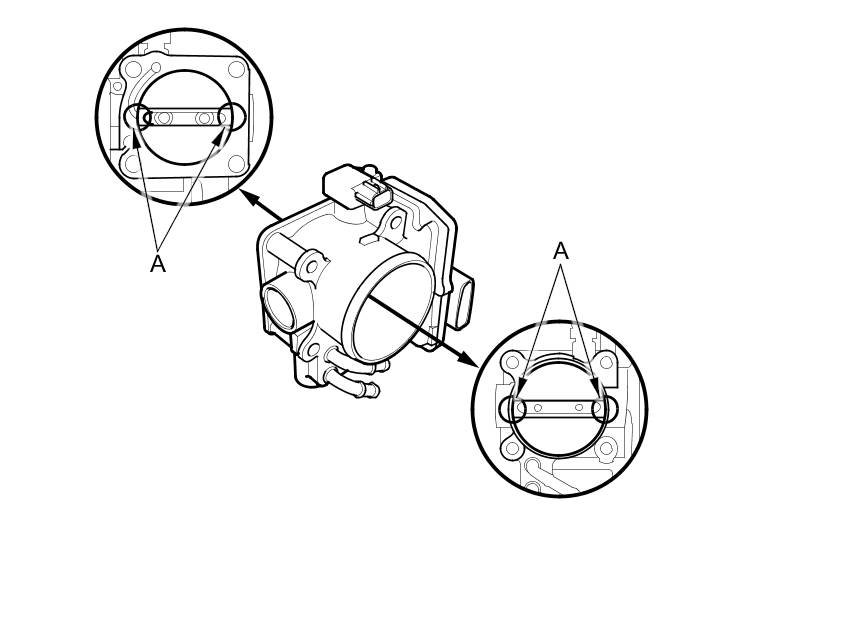 A

A