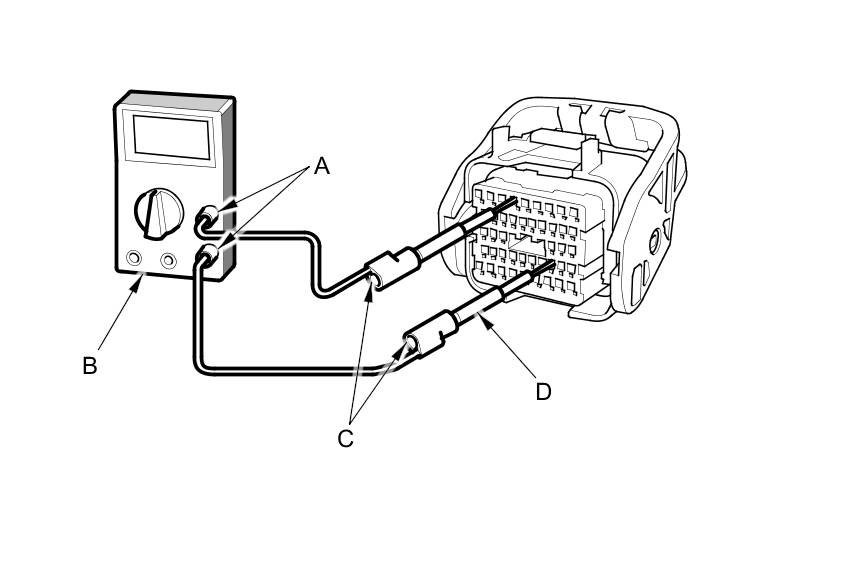 A

B

C

D